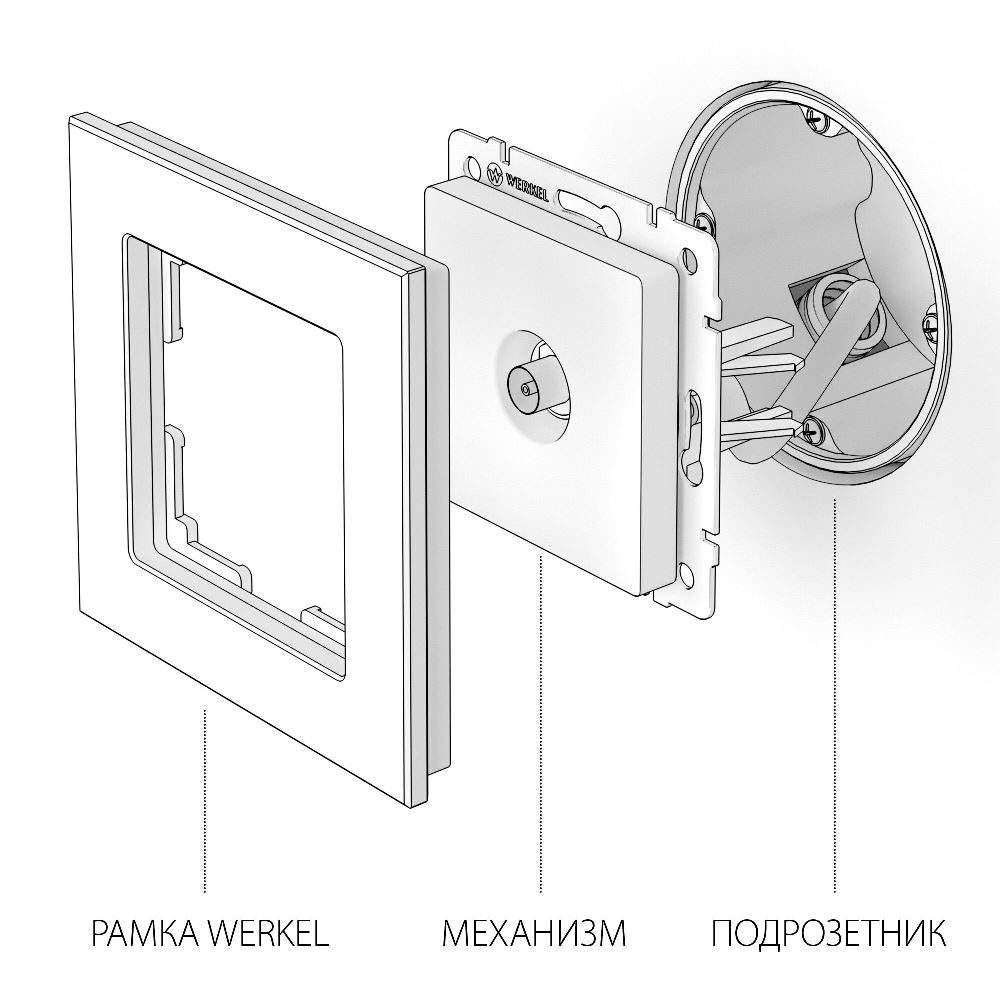 WERKEL

РАМКА WERKEL

МЕХАНИЗМ

ПОДРОЗЕТНИК