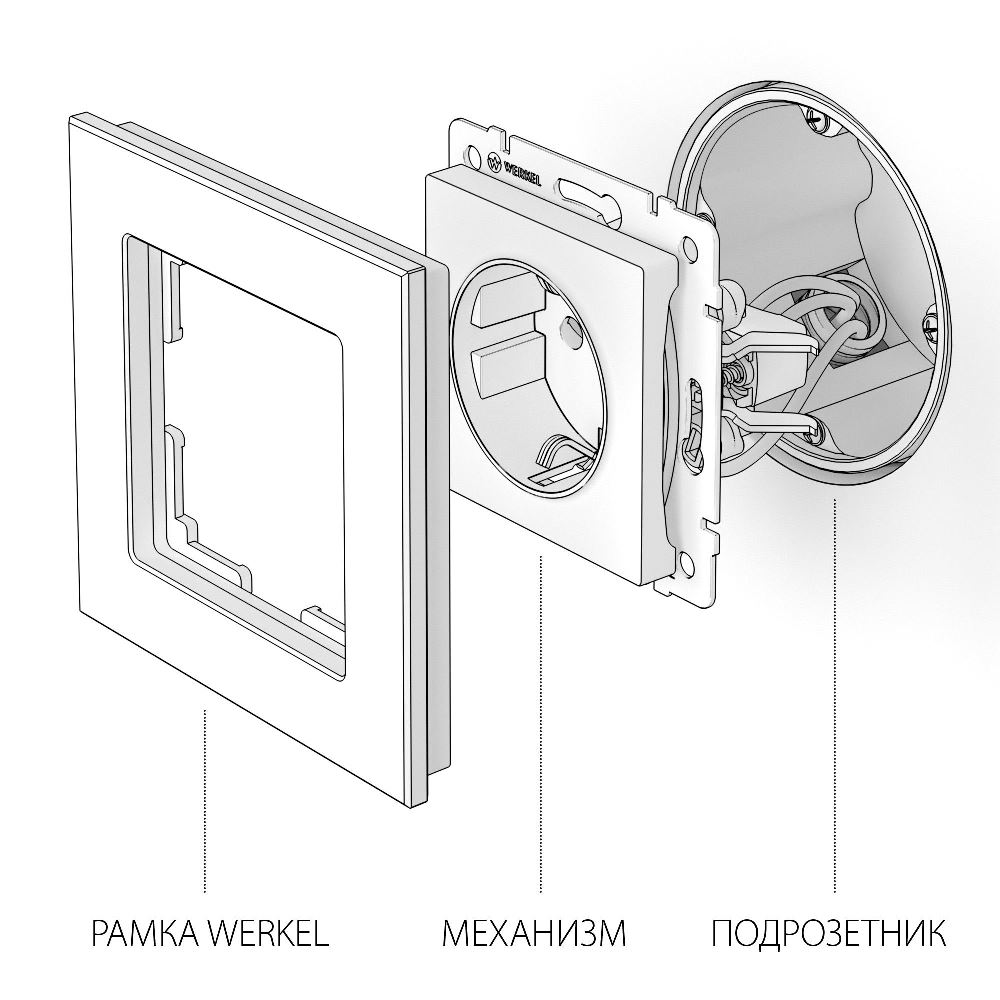 WERKEL

РАМКА WERKEL

МЕХАНИЗМ

ПОДРОЗЕТНИК